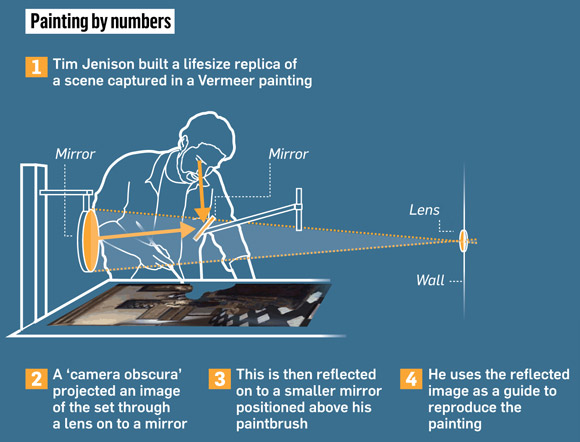 Painting by numbers

1 Tim Jenison built a lifesize replica of a scene captured in a Vermeer painting

Mirror

Mirror

Lens

Wall

2 A 'camera obscura' projected an image of the set through a lens on to a mirror

3 This is then reflected on to a smaller mirror positioned above his paintbrush

4 He uses the reflected image as a guide to reproduce the painting